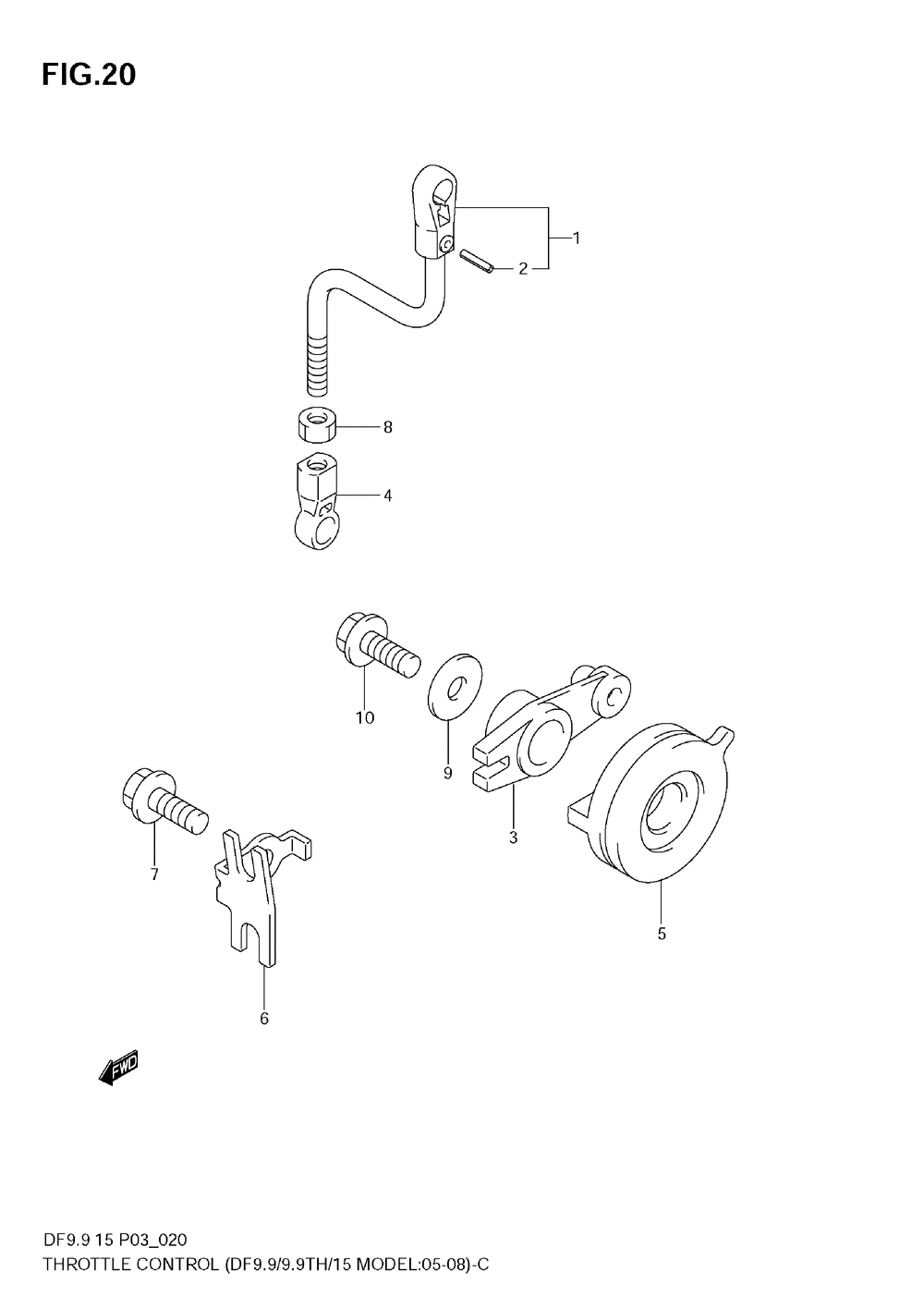 FIG.20

1
2
8
4
10
9
3
5
7
6

FWD

DF9.9 15 P03_020
THROTTLE CONTROL (DF9.9/9.9TH/15 MODEL:05-08)-C